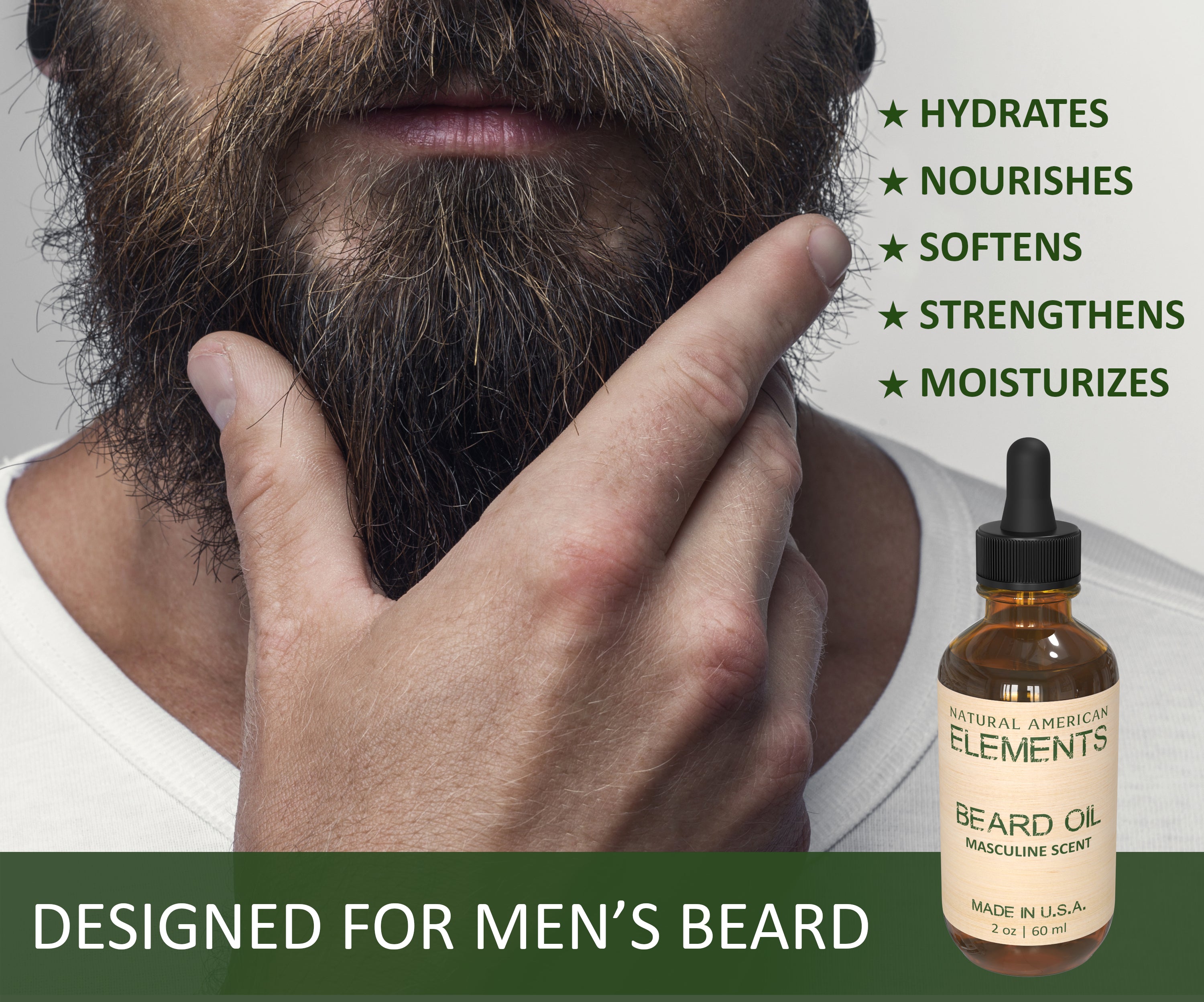 ★ HYDRATES
★ NOURISHES
★ SOFTENS
★ STRENGTHENS
★ MOISTURIZES

NATURAL AMERICAN
ELEMENTS

BEARD OIL
MASCULINE SCENT

MADE IN U.S.A.
2 oz | 60 ml

DESIGNED FOR MEN'S BEARD