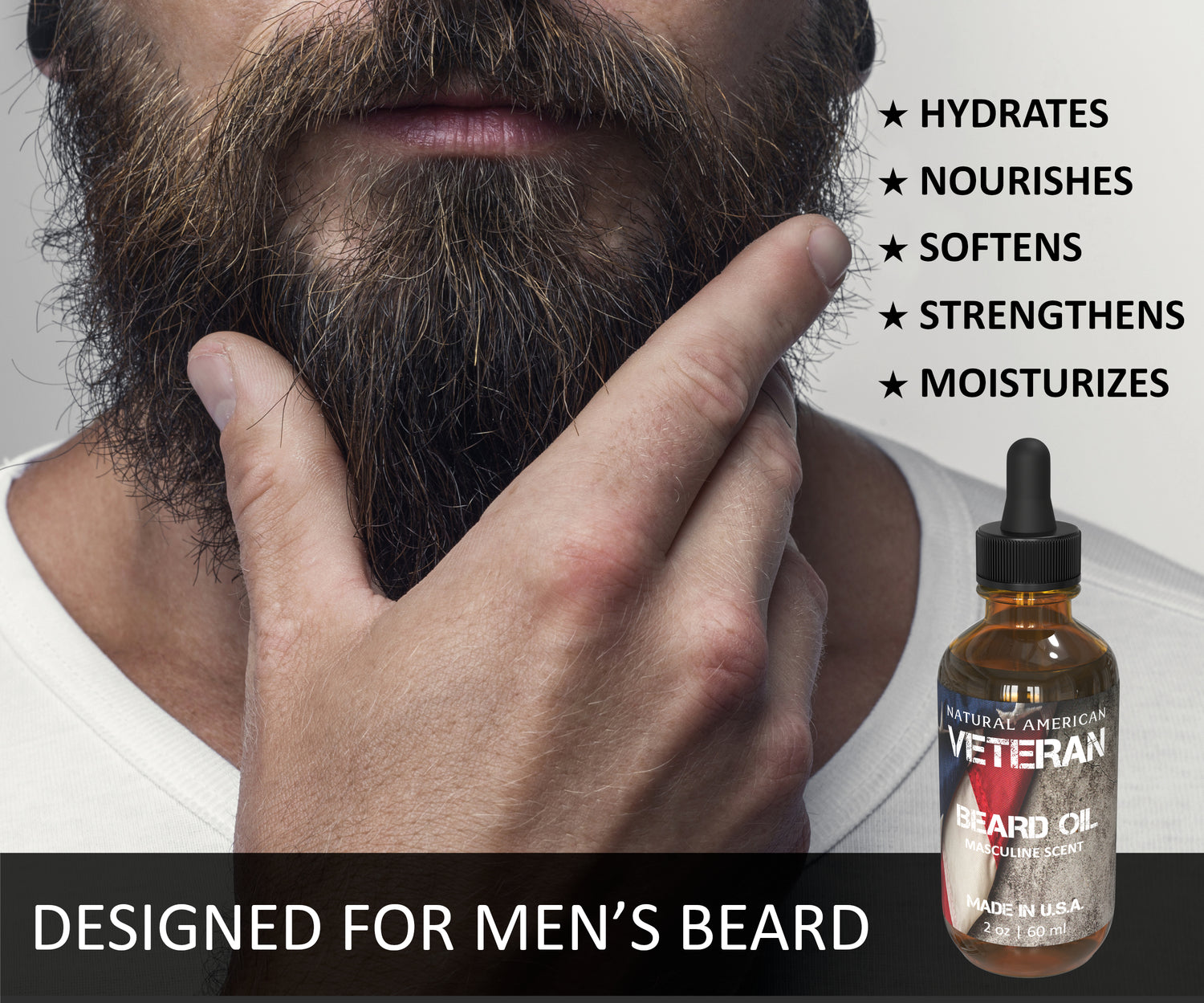 ★ HYDRATES
★ NOURISHES
★ SOFTENS
★ STRENGTHENS
★ MOISTURIZES

NATURAL AMERICAN
VETERAN
BEARD OIL
MASCULINE SCENT
MADE IN U.S.A.
2 oz | 60 ml

DESIGNED FOR MEN'S BEARD